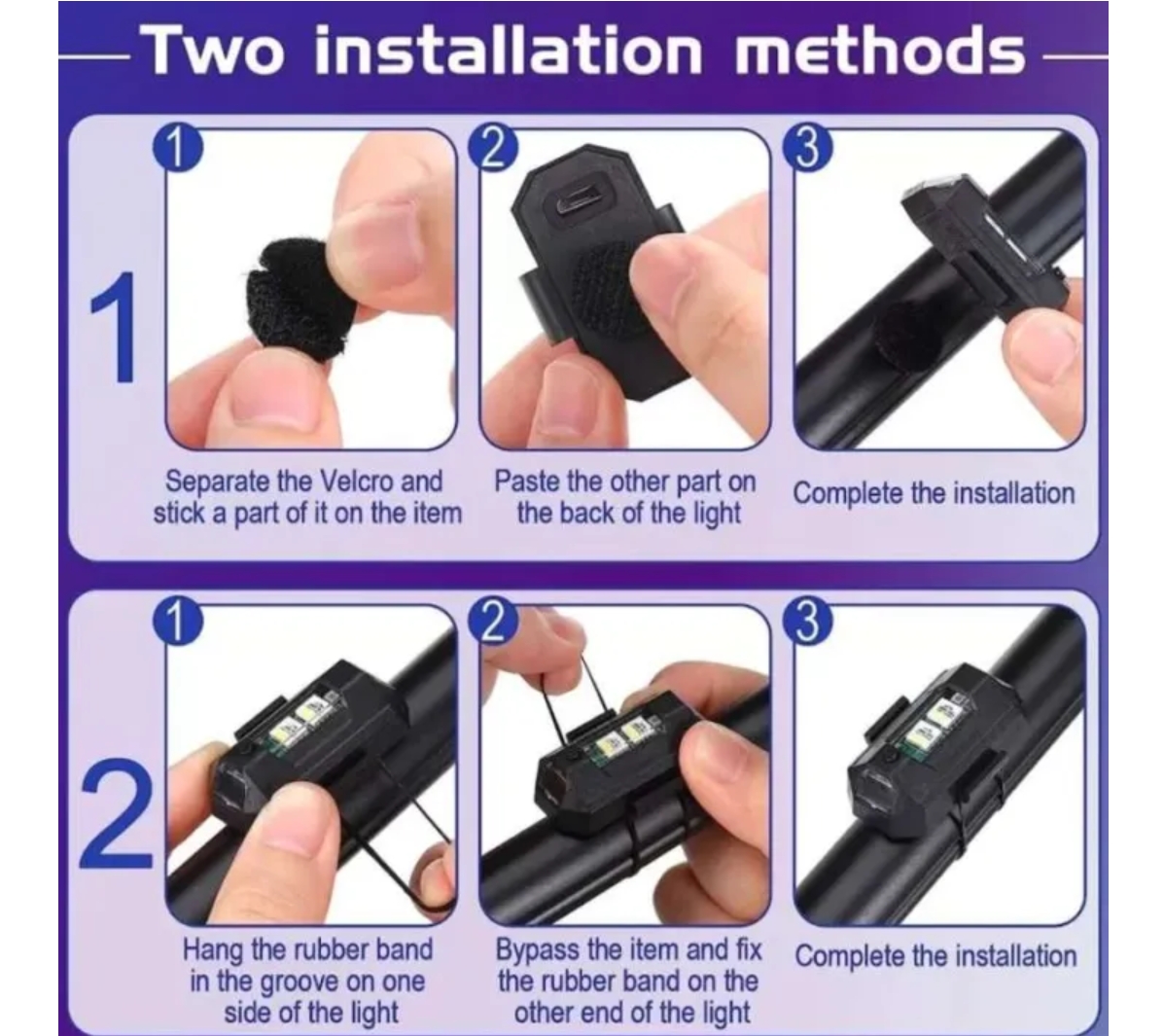 Two installation methods

1

1

Separate the Velcro and stick a part of it on the item

2

Paste the other part on the back of the light

3

Complete the installation

2

1

Hang the rubber band in the groove on one side of the light

2

Bypass the item and fix the rubber band on the other end of the light

3

Complete the installation